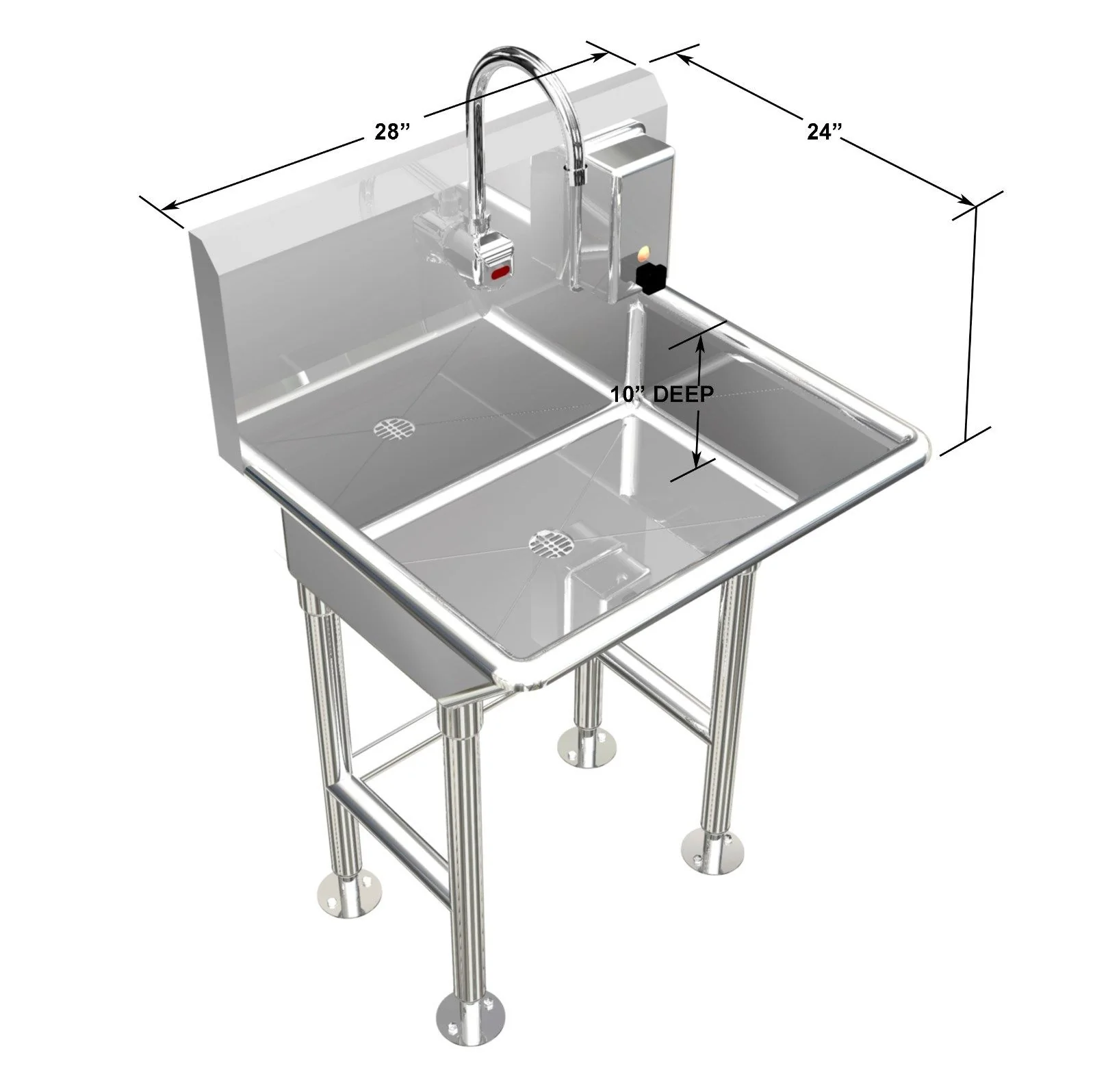 28”

24”

10” DEEP