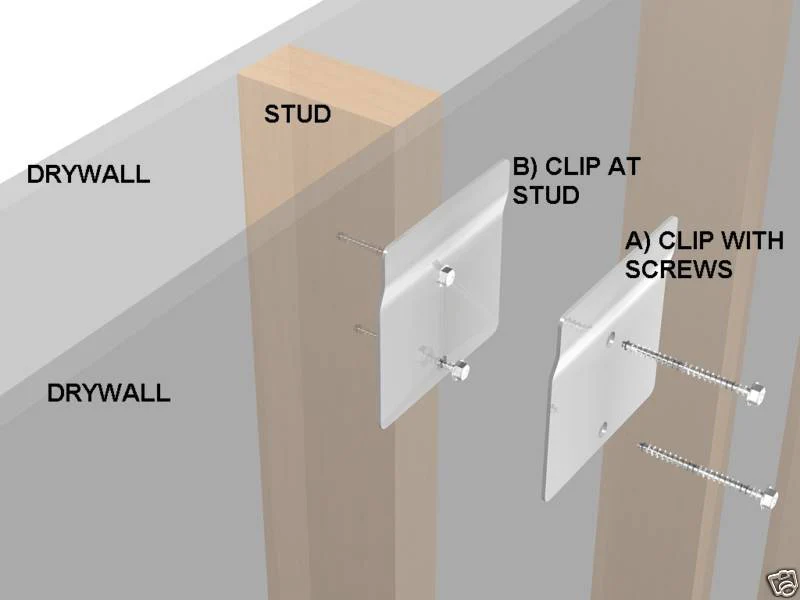 STUD

DRYWALL

B) CLIP AT STUD

A) CLIP WITH SCREWS

DRYWALL