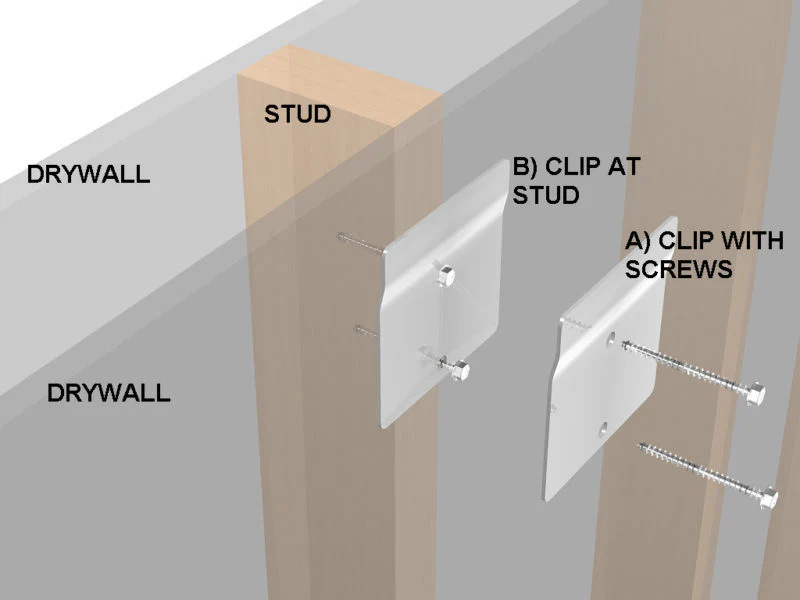 STUD

DRYWALL

B) CLIP AT STUD

A) CLIP WITH SCREWS

DRYWALL