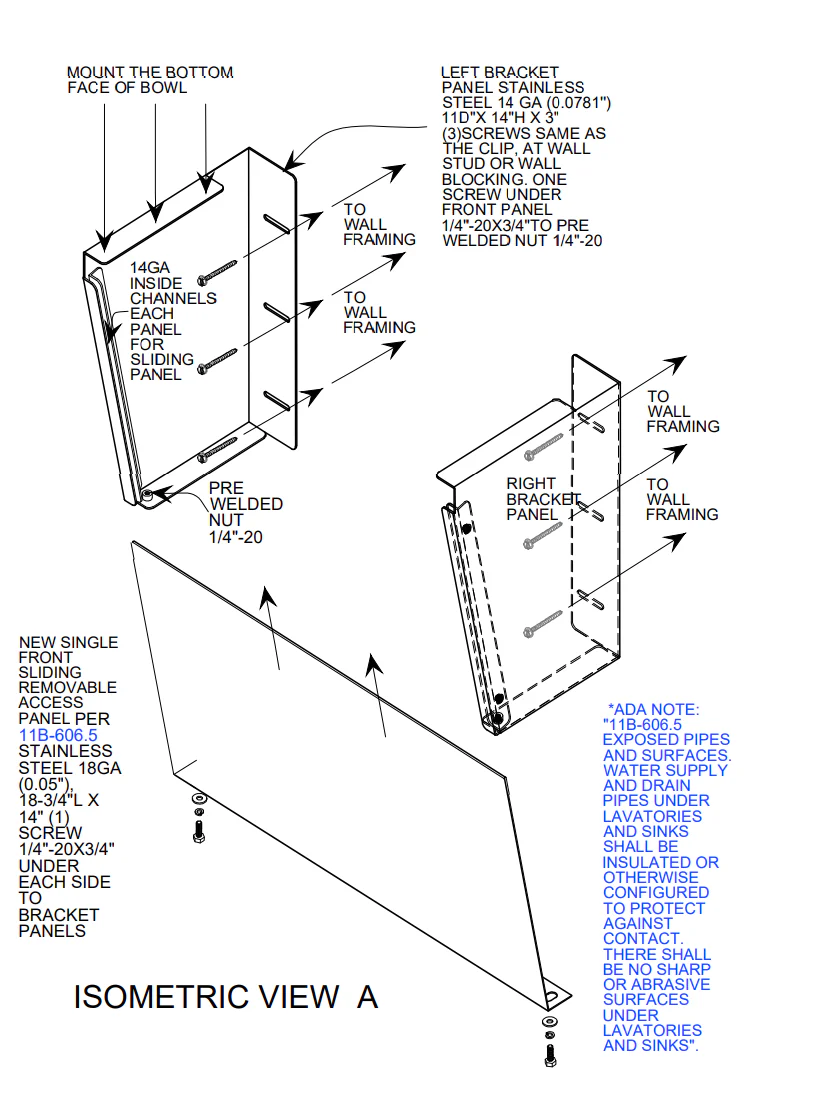 MOUNT THE BOTTOM FACE OF BOWL

LEFT BRACKET PANEL STAINLESS STEEL 14 GA (0.0781") 11D"X 14"H X 3" (3)SCREWS SAME AS THE CLIP, AT WALL STUD OR WALL BLOCKING. ONE SCREW UNDER FRONT PANEL 1/4"-20X3/4"TO PRE WELDED NUT 1/4"-20

TO WALL FRAMING

TO WALL FRAMING

14GA INSIDE CHANNELS EACH PANEL FOR SLIDING PANEL

PRE WELDED NUT 1/4"-20

TO WALL FRAMING

TO WALL FRAMING

RIGHT BRACKET PANEL

NEW SINGLE FRONT SLIDING REMOVABLE ACCESS PANEL PER 11B-606.5 STAINLESS STEEL 18GA (0.05"), 18-3/4"L X 14" (1) SCREW 1/4"-20X3/4" UNDER EACH SIDE TO BRACKET PANELS

*ADA NOTE: "11B-606.5 EXPOSED PIPES AND SURFACES. WATER SUPPLY AND DRAIN PIPES UNDER LAVATORIES AND SINKS SHALL BE INSULATED OR OTHERWISE CONFIGURED TO PROTECT AGAINST CONTACT. THERE SHALL BE NO SHARP OR ABRASIVE SURFACES UNDER LAVATORIES AND SINKS".

ISOMETRIC VIEW A