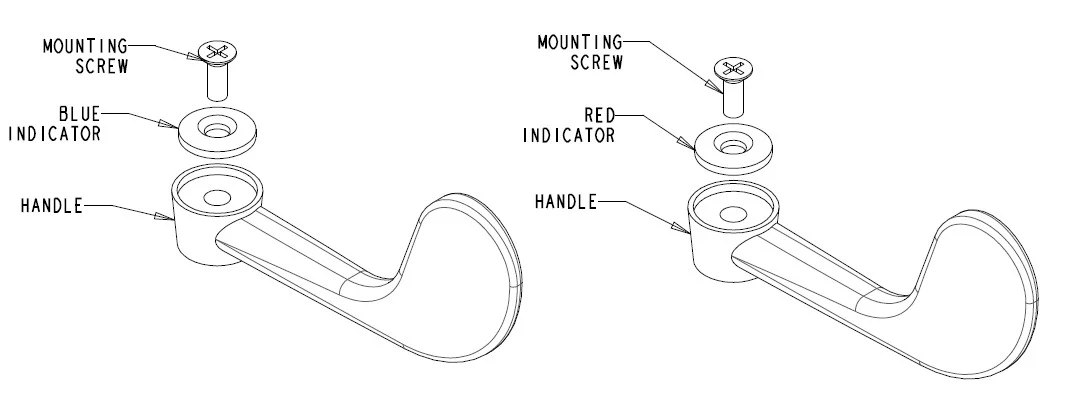 MOUNTING SCREW

BLUE INDICATOR

HANDLE

MOUNTING SCREW

RED INDICATOR

HANDLE