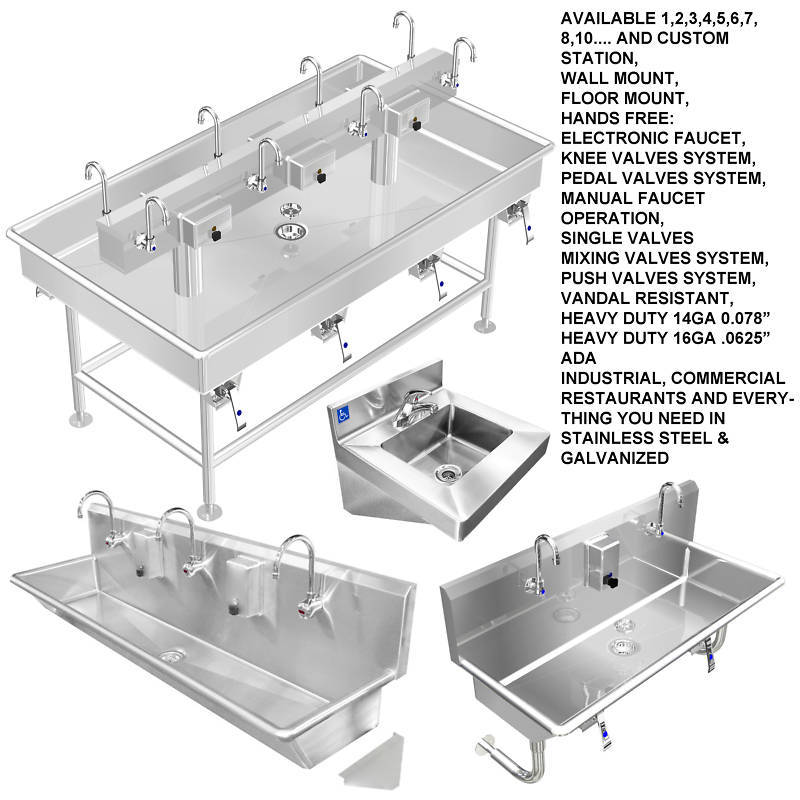 AVAILABLE 1,2,3,4,5,6,7, 8,10.... AND CUSTOM STATION,
WALL MOUNT,
FLOOR MOUNT,
HANDS FREE:
ELECTRONIC FAUCET,
KNEE VALVES SYSTEM,
PEDAL VALVES SYSTEM,
MANUAL FAUCET OPERATION,
SINGLE VALVES
MIXING VALVES SYSTEM,
PUSH VALVES SYSTEM,
VANDAL RESISTANT,
HEAVY DUTY 14GA 0.078”
HEAVY DUTY 16GA .0625”
ADA
INDUSTRIAL, COMMERCIAL RESTAURANTS AND EVERYTHING YOU NEED IN STAINLESS STEEL & GALVANIZED