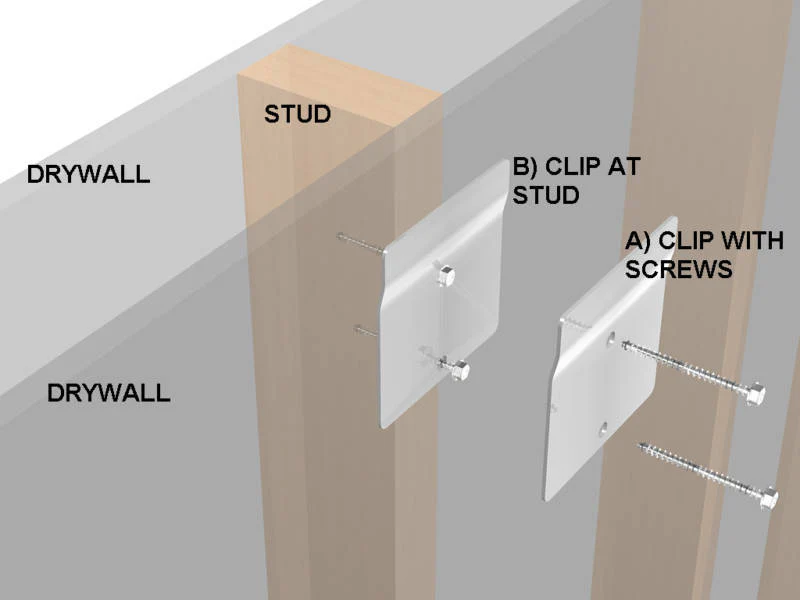 STUD

DRYWALL

B) CLIP AT STUD

A) CLIP WITH SCREWS

DRYWALL