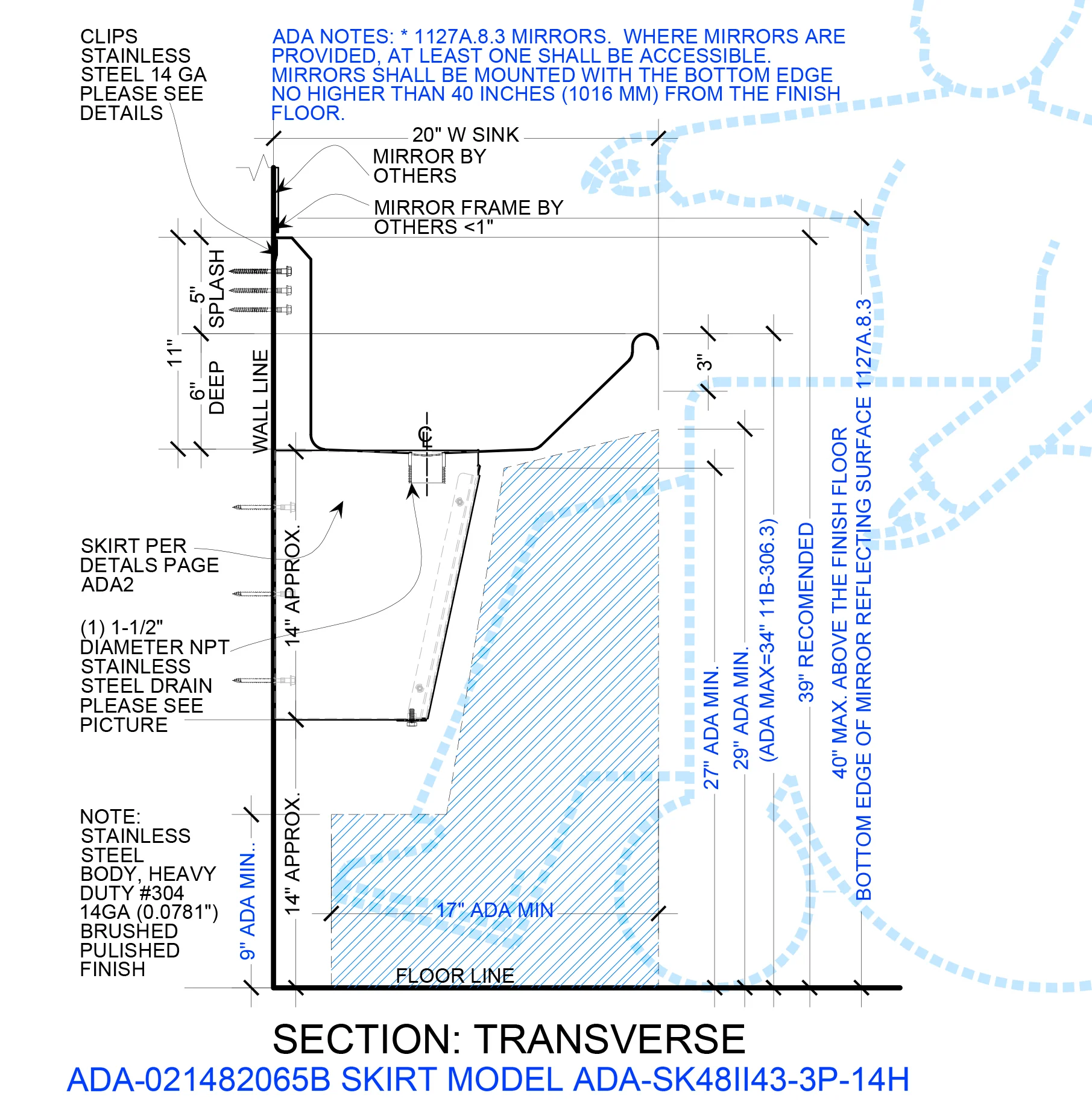 CLIPS STAINLESS STEEL 14 GA PLEASE SEE DETAILS

ADA NOTES: * 1127A.8.3 MIRRORS. WHERE MIRRORS ARE PROVIDED, AT LEAST ONE SHALL BE ACCESSIBLE. MIRRORS SHALL BE MOUNTED WITH THE BOTTOM EDGE NO HIGHER THAN 40 INCHES (1016 MM) FROM THE FINISH FLOOR.

20" W SINK

MIRROR BY OTHERS

MIRROR FRAME BY OTHERS <1"

5" SPLASH

11"

6" DEEP

WALL LINE

3"

SKIRT PER DETALS PAGE ADA2

14" APPROX.

(1) 1-1/2" DIAMETER NPT STAINLESS STEEL DRAIN PLEASE SEE PICTURE

27" ADA MIN.

29" ADA MIN.

(ADA MAX=34" 11B-306.3)

39" RECOMENDED

40" MAX. ABOVE THE FINISH FLOOR

BOTTOM EDGE OF MIRROR REFLECTING SURFACE 1127A.8.3

NOTE: STAINLESS STEEL BODY, HEAVY DUTY #304 14GA (0.0781") BRUSHED PULISHED FINISH

9" ADA MIN..

14" APPROX.

17" ADA MIN

FLOOR LINE

SECTION: TRANSVERSE

ADA-021482065B SKIRT MODEL ADA-SK48II43-3P-14H